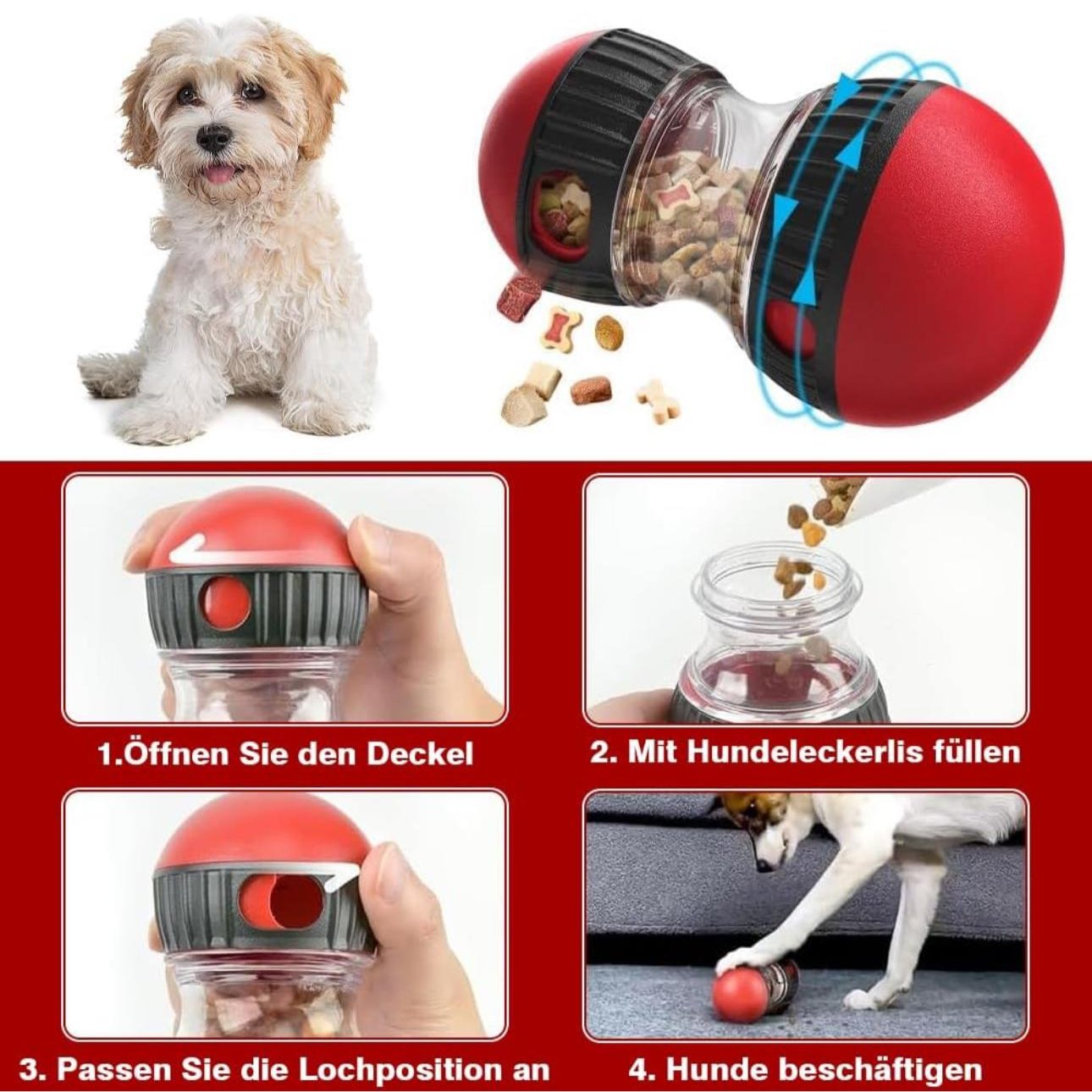 1.Öffnen Sie den Deckel

2. Mit Hundeleckerlis füllen

3. Passen Sie die Lochposition an

4. Hunde beschäftigen